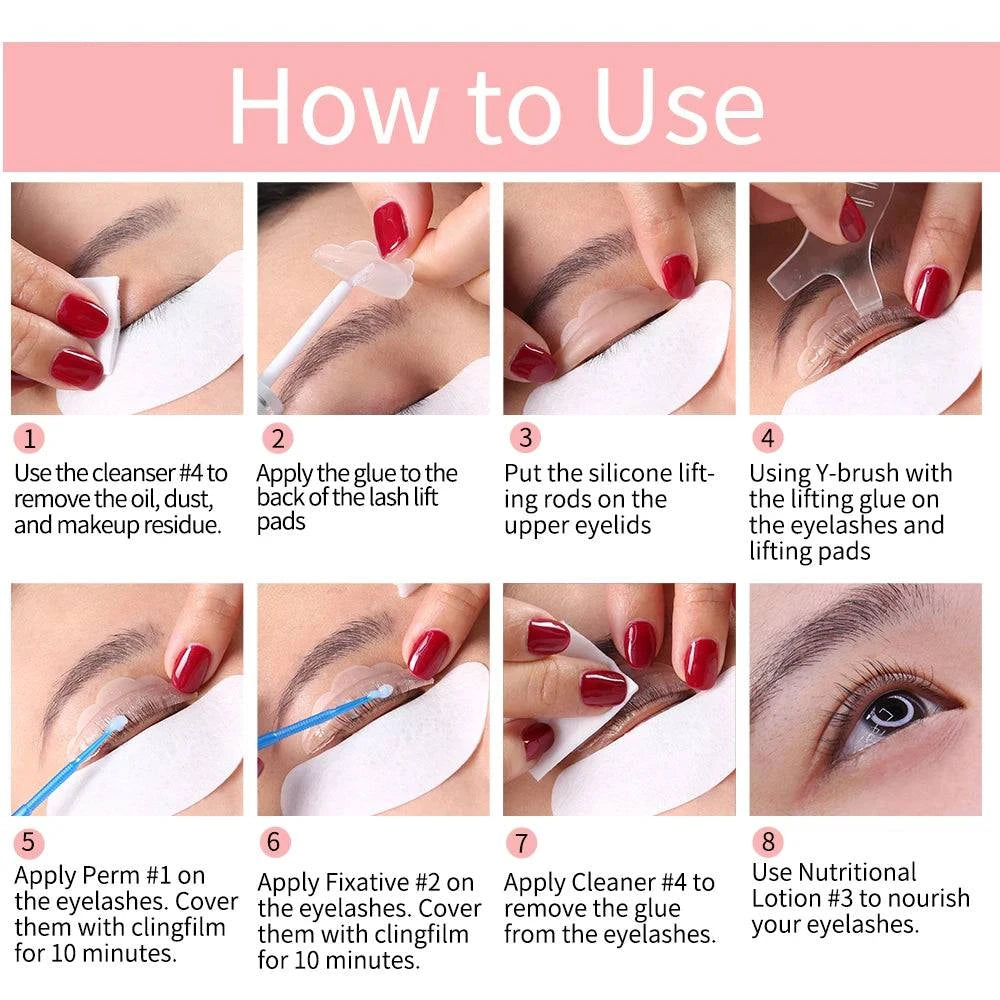 How to Use

1
Use the cleanser #4 to remove the oil, dust, and makeup residue.

2
Apply the glue to the back of the lash lift pads

3
Put the silicone lifting rods on the upper eyelids

4
Using Y-brush with the lifting glue on the eyelashes and lifting pads

5
Apply Perm #1 on the eyelashes. Cover them with clingfilm for 10 minutes.

6
Apply Fixative #2 on the eyelashes. Cover them with clingfilm for 10 minutes.

7
Apply Cleaner #4 to remove the glue from the eyelashes.

8
Use Nutritional Lotion #3 to nourish your eyelashes.