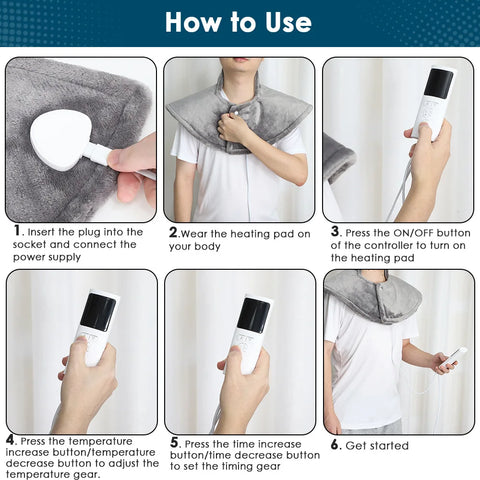 How to Use

1. Insert the plug into the socket and connect the power supply

2.Wear the heating pad on your body

3. Press the ON/OFF button of the controller to turn on the heating pad

4. Press the temperature increase button/temperature decrease button to adjust the temperature gear.

5. Press the time increase button/time decrease button to set the timing gear

6. Get started