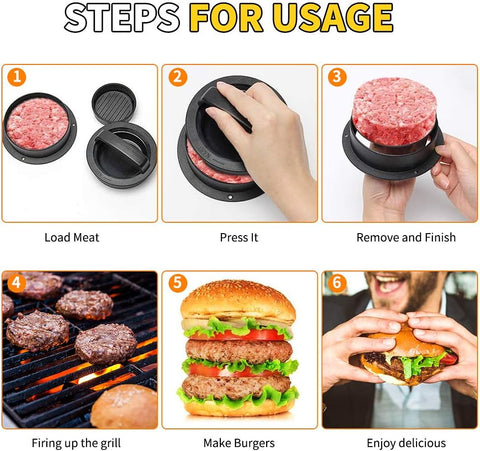 STEPS FOR USAGE

1

Load Meat

2

Press It

3

Remove and Finish

4

Firing up the grill

5

Make Burgers

6

Enjoy delicious